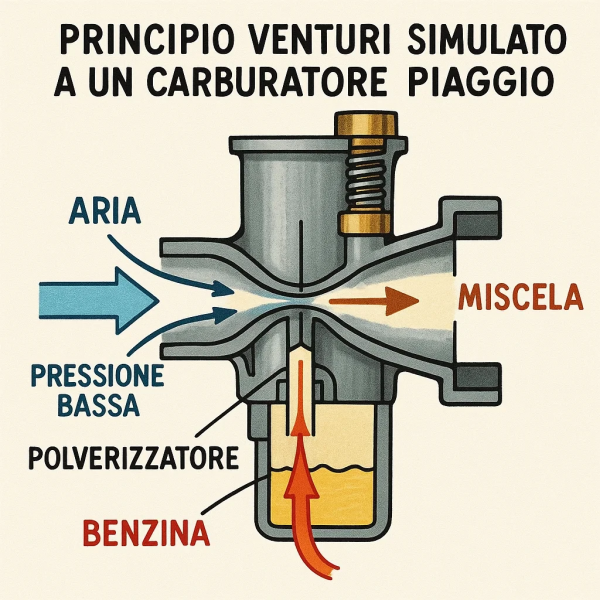 PRINCIPIO VENTURI SIMULATO A UN CARBURATORE PIAGGIO

ARIA

MISCELA

PRESSIONE BASSA

POLVERIZZATORE

BENZINA