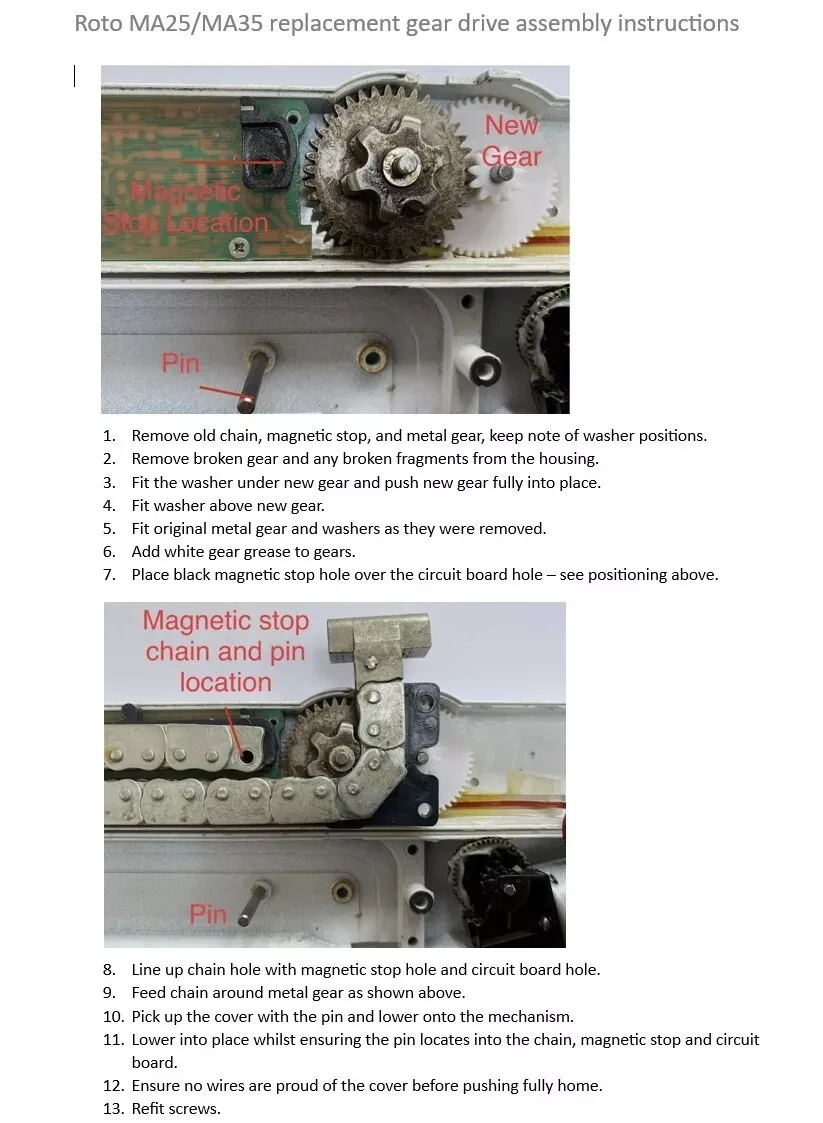 Roto MA25/MA35 replacement gear drive assembly instructions

New Gear

Magnetic Stop Location

Pin

1. Remove old chain, magnetic stop, and metal gear, keep note of washer positions.
2. Remove broken gear and any broken fragments from the housing.
3. Fit the washer under new gear and push new gear fully into place.
4. Fit washer above new gear.
5. Fit original metal gear and washers as they were removed.
6. Add white gear grease to gears.
7. Place black magnetic stop hole over the circuit board hole – see positioning above.

Magnetic stop chain and pin location

Pin

8. Line up chain hole with magnetic stop hole and circuit board hole.
9. Feed chain around metal gear as shown above.
10. Pick up the cover with the pin and lower onto the mechanism.
11. Lower into place whilst ensuring the pin locates into the chain, magnetic stop and circuit board.
12. Ensure no wires are proud of the cover before pushing fully home.
13. Refit screws.